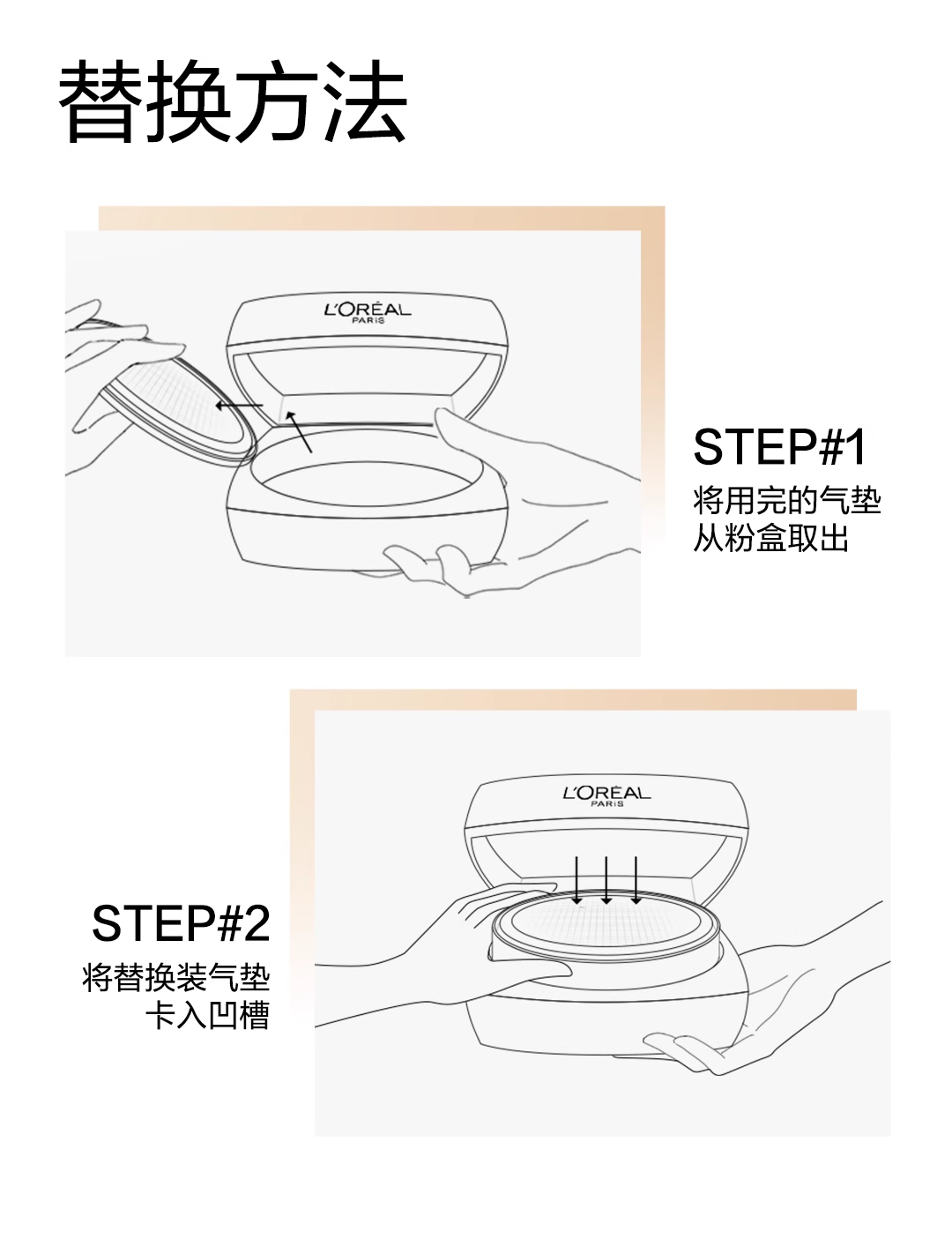 替换方法

L'ORÉAL
PARIS

STEP#1
将用完的气垫
从粉盒取出

L'ORÉAL
PARIS

STEP#2
将替换装气垫
卡入凹槽