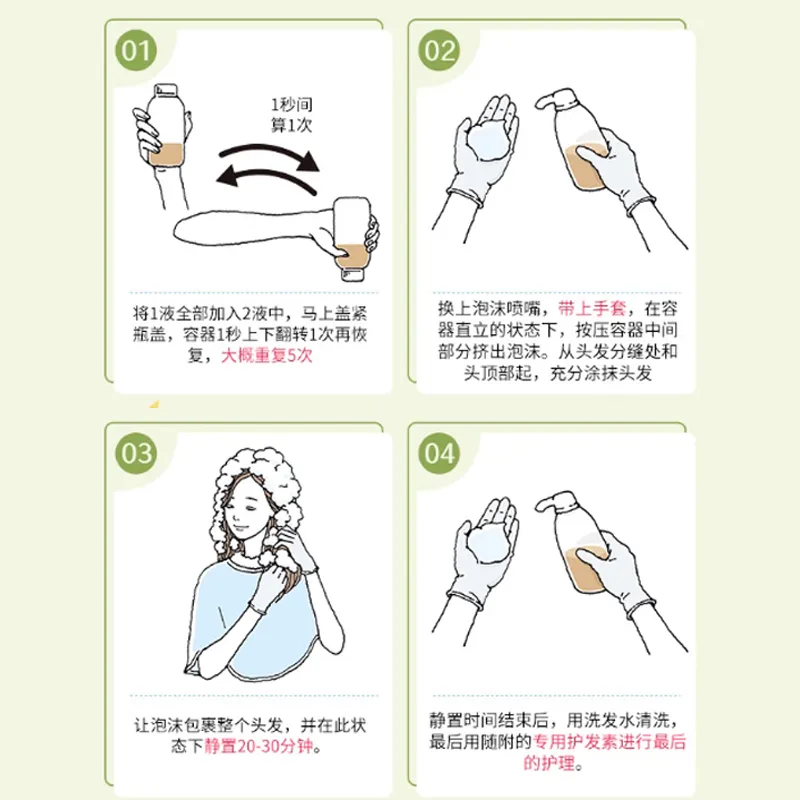 01

1秒间
算1次

将1液全部加入2液中，马上盖紧瓶盖，容器1秒上下翻转1次再恢复，大概重复5次

02

换上泡沫喷嘴，带上手套，在容器直立的状态下，按压容器中间部分挤出泡沫。从头发分缝处和头顶部起，充分涂抹头发

03

让泡沫包裹整个头发，并在此状态下静置20-30分钟。

04

静置时间结束后，用洗发水清洗，最后用随附的专用护发素进行最后的护理。