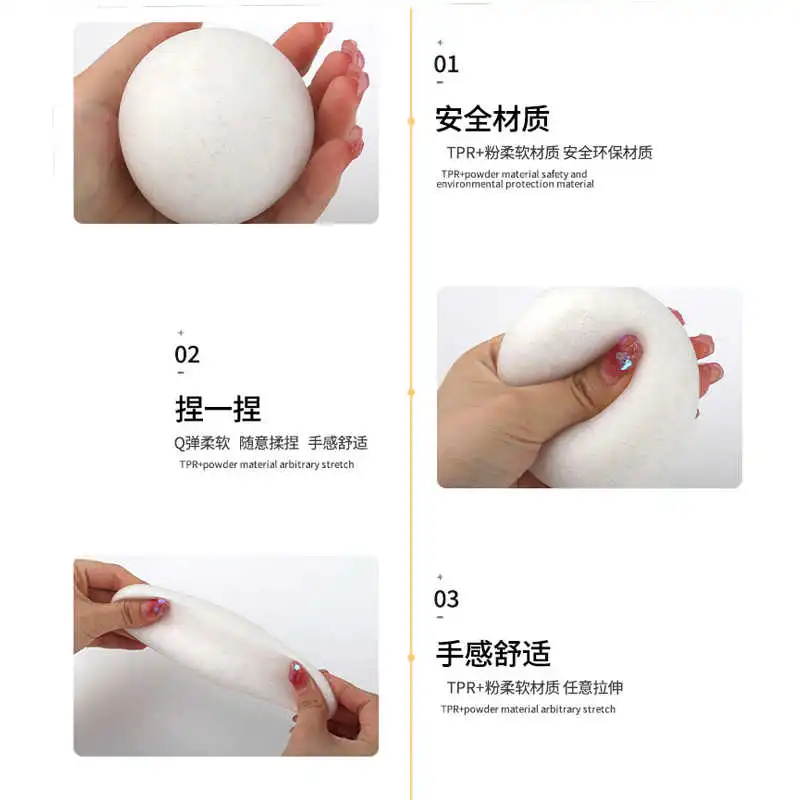 01

安全材质

TPR+粉柔软材质 安全环保材质

TPR+powder material safety and environmental protection material

02

捏一捏

Q弹柔软 随意揉捏 手感舒适

TPR+powder material arbitrary stretch

03

手感舒适

TPR+粉柔软材质 任意拉伸

TPR+powder material arbitrary stretch