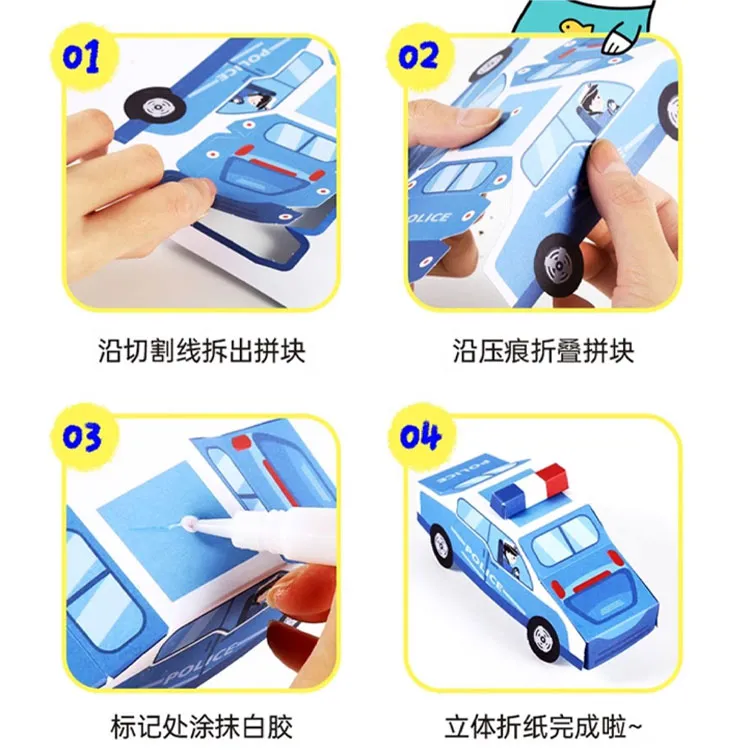 01

POLICE

沿切割线拆出拼块

02

POLICE

沿压痕折叠拼块

03

POLICE

标记处涂抹白胶

04

POLICE

POLICE

立体折纸完成啦~