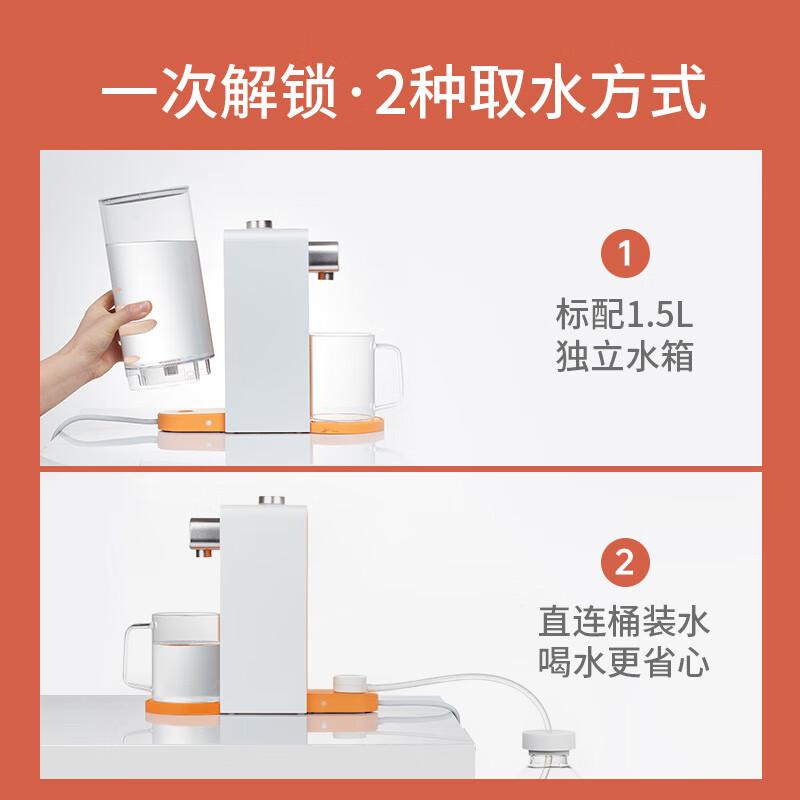 一次解锁·2种取水方式

1

标配1.5L
独立水箱

2

直连桶装水
喝水更省心