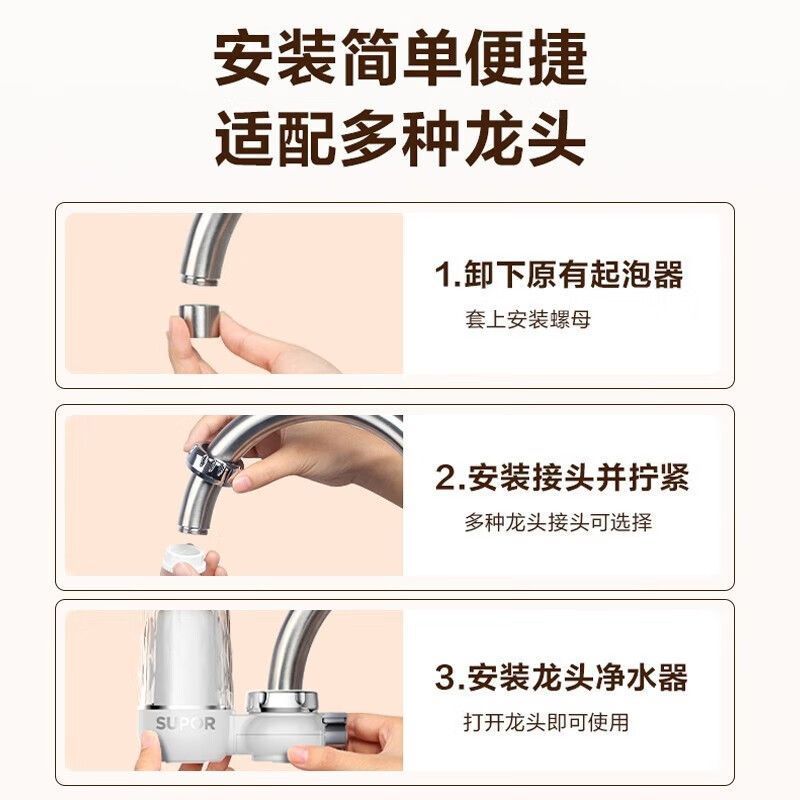 安装简单便捷
适配多种龙头

1.卸下原有起泡器
套上安装螺母

2.安装接头并拧紧
多种龙头接头可选择

SUPOR

3.安装龙头净水器
打开龙头即可使用